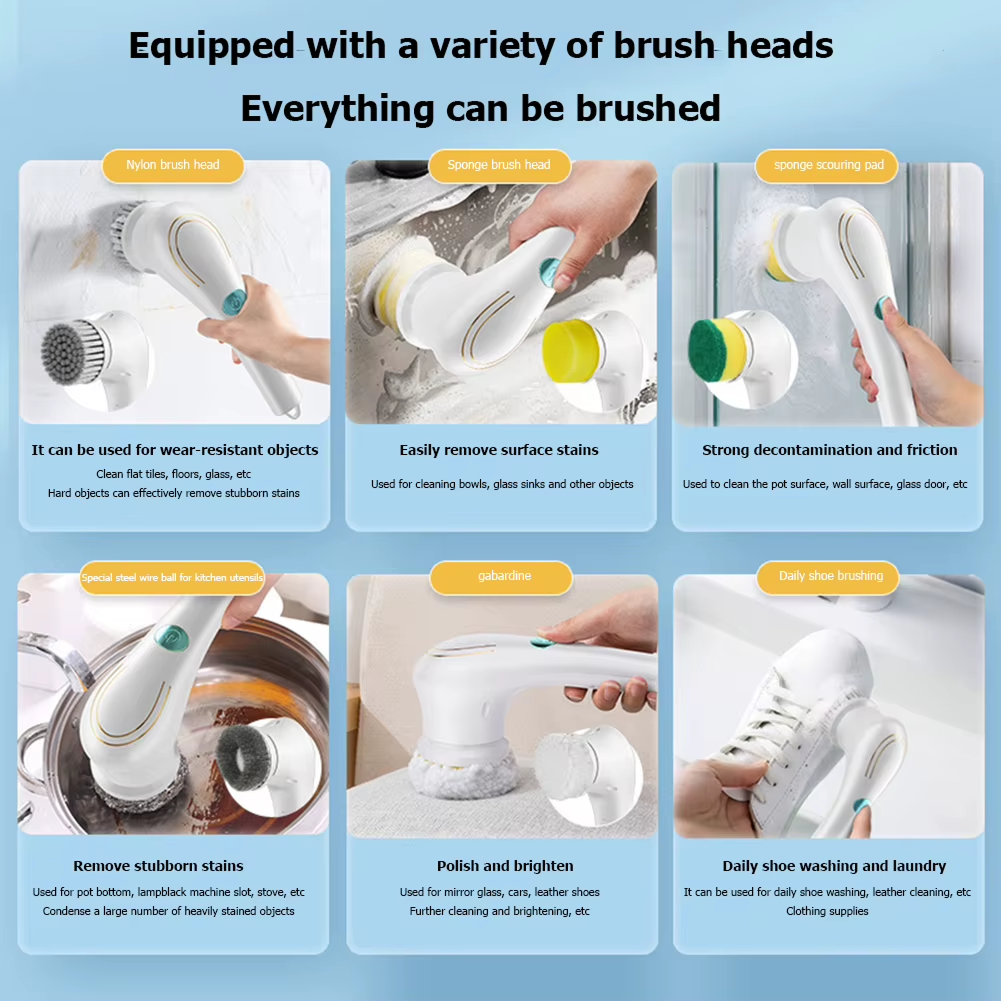 Equipped with a variety of brush heads

Everything can be brushed

Nylon brush head

It can be used for wear-resistant objects

Clean flat tiles, floors, glass, etc
Hard objects can effectively remove stubborn stains

Sponge brush head

Easily remove surface stains

Used for cleaning bowls, glass sinks and other objects

sponge scouring pad

Strong decontamination and friction

Used to clean the pot surface, wall surface, glass door, etc

Special steel wire ball for kitchen utensils

Remove stubborn stains

Used for pot bottom, lampblack machine slot, stove, etc
Condense a large number of heavily stained objects

gabardine

Polish and brighten

Used for mirror glass, cars, leather shoes
Further cleaning and brightening, etc

Daily shoe brushing

Daily shoe washing and laundry

It can be used for daily shoe washing, leather cleaning, etc
Clothing supplies